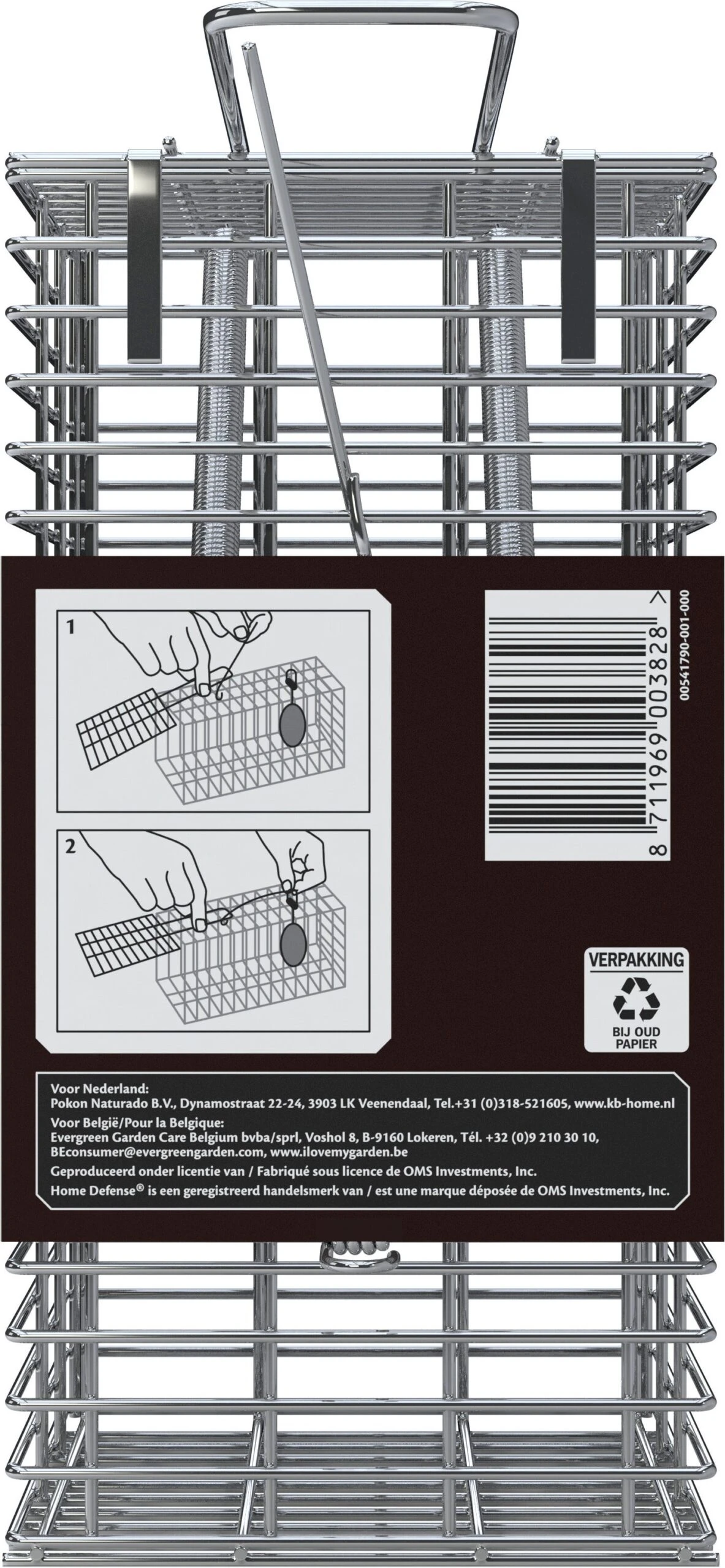 1

2

8 711969 003828 >

00541790-001-000

VERPAKKING

BIJ OUD PAPIER

Voor Nederland:
Pokon Naturado B.V., Dynamostraat 22-24, 3903 LK Veenendaal, Tel.+31 (0)318-521605, www.kb-home.nl
Voor België/Pour la Belgique:
Evergreen Garden Care Belgium bvba/sprl, Voshol 8, B-9160 Lokeren, Tél. +32 (0)9 210 30 10, BEconsumer@evergreengarden.com, www.ilovemygarden.be
Geproduceerd onder licentie van / Fabriqué sous licence de OMS Investments, Inc.
Home Defense® is een geregistreerd handelsmerk van / est une marque déposée de OMS Investments, Inc.